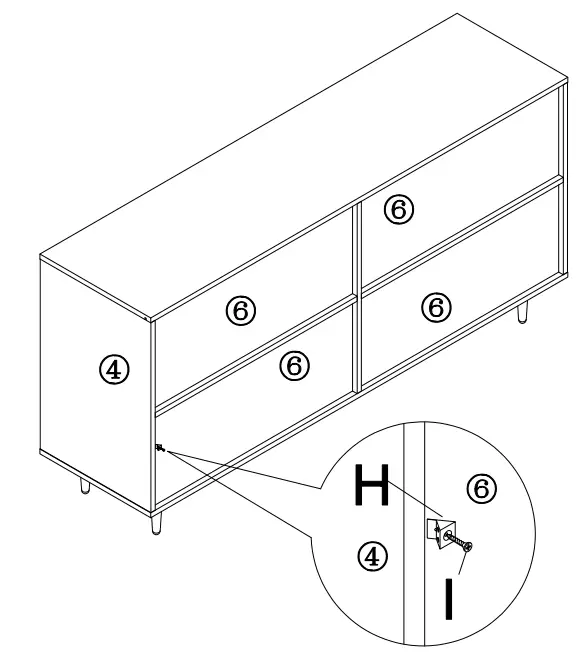 ⑥
⑥
⑥
⑥
④
H
⑥
④
I