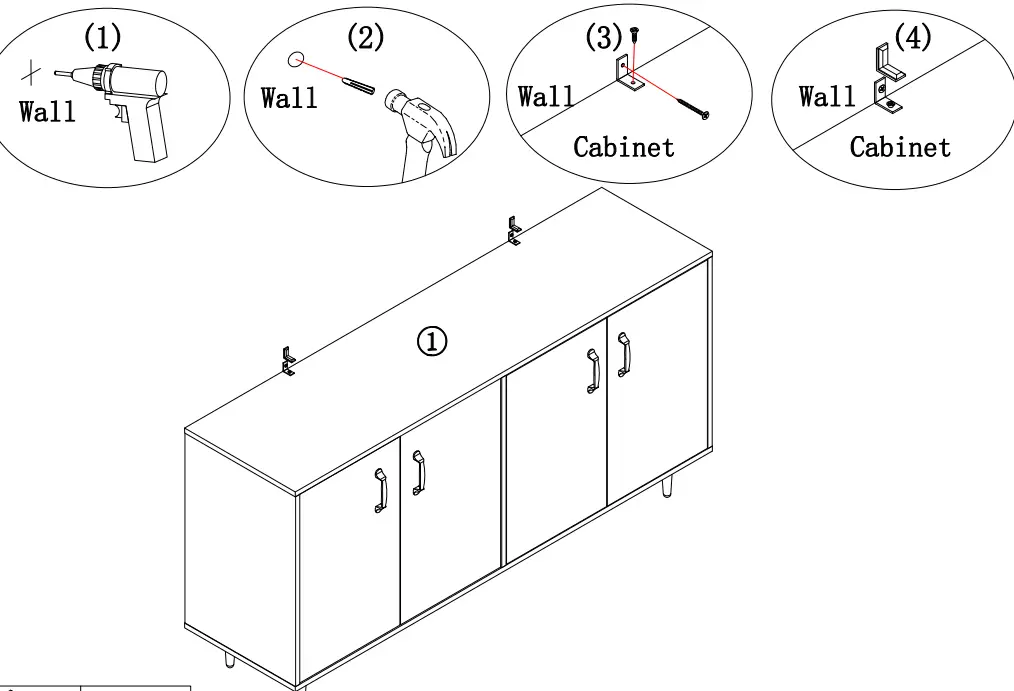 (1)
Wall

(2)
Wall

(3)
Wall
Cabinet

(4)
Wall
Cabinet

①