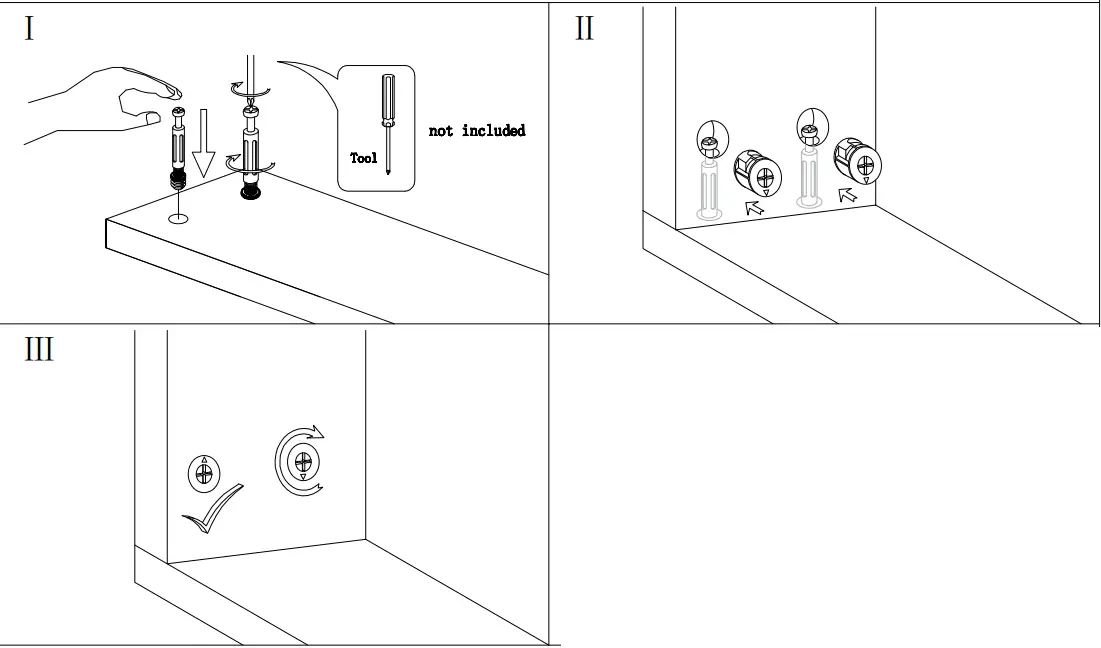 I

Tool

not included

II

III