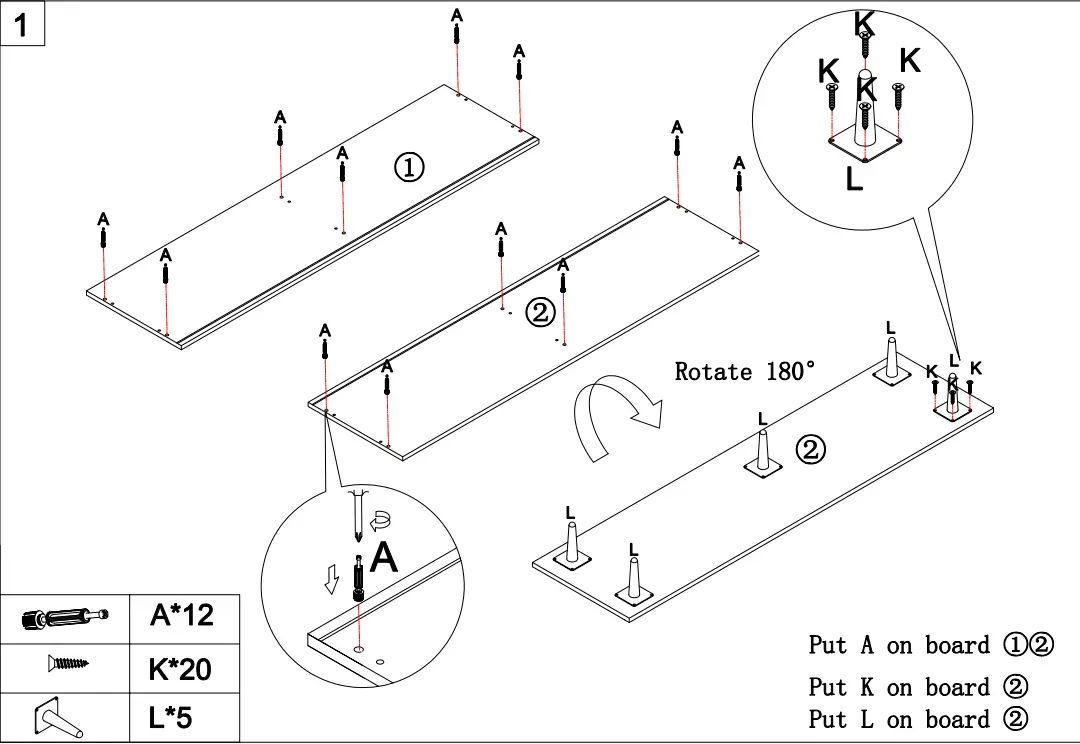 1

A
A
A
A
①
A
A
A
A
A
A
②
A
A

K
K
K
K
L

Rotate 180°

L
L K
K K
L
②
L
L

A

| | A*12 |
|---|---|
| | K*20 |
| | L*5 |

Put A on board ①②
Put K on board ②
Put L on board ②