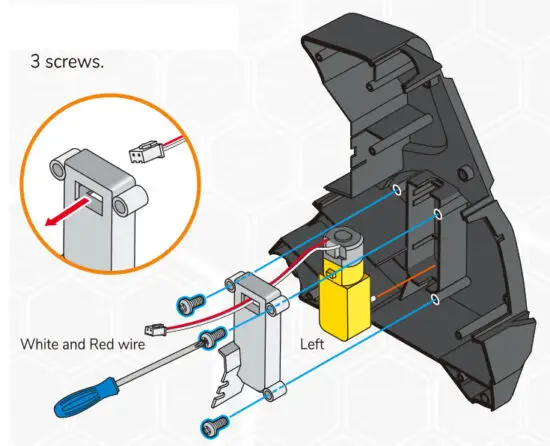 3 screws.

White and Red wire

Left