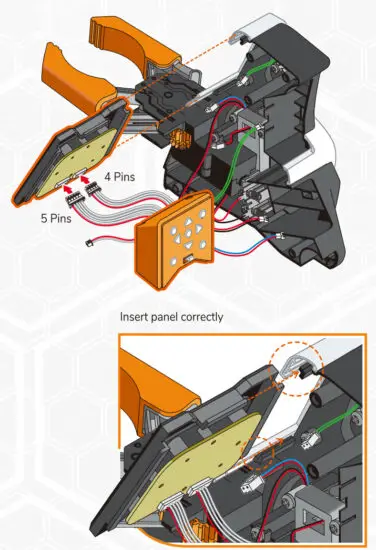 4 Pins

5 Pins

Insert panel correctly