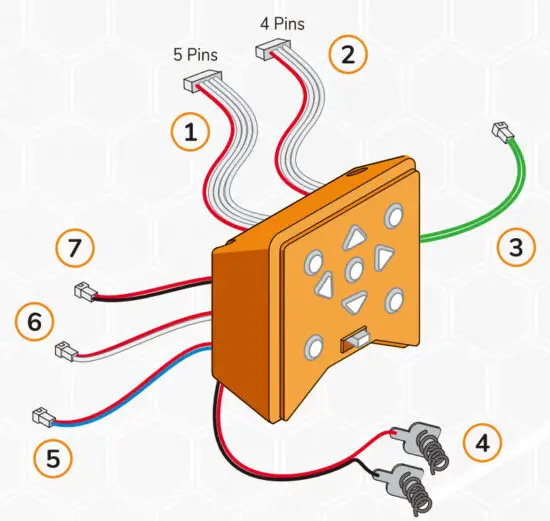 4 Pins
5 Pins
2
1
3
7
6
5
4