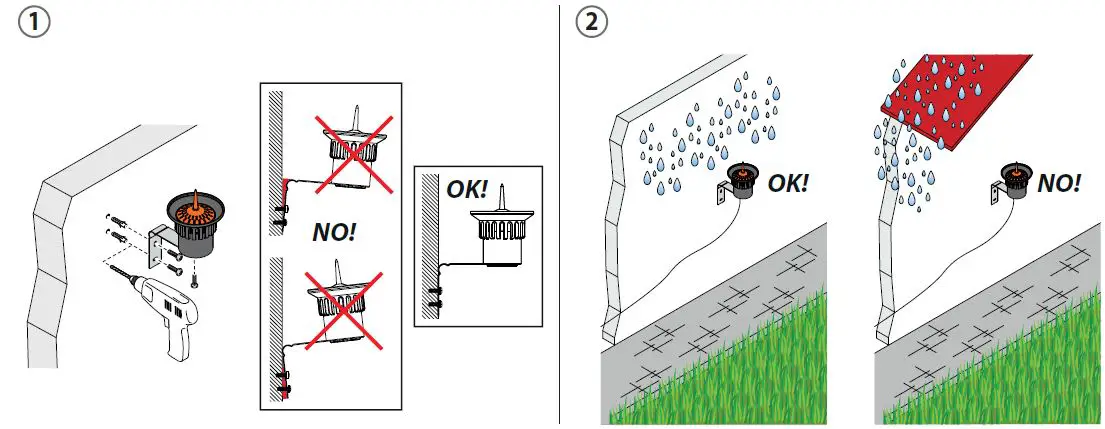 1

NO!

OK!

2

OK!

NO!