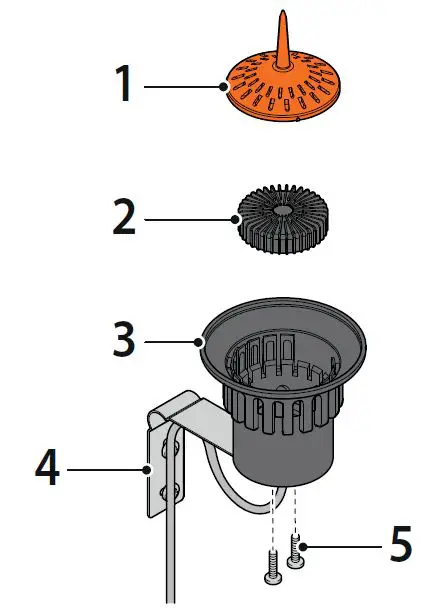 1
2
3
4
5