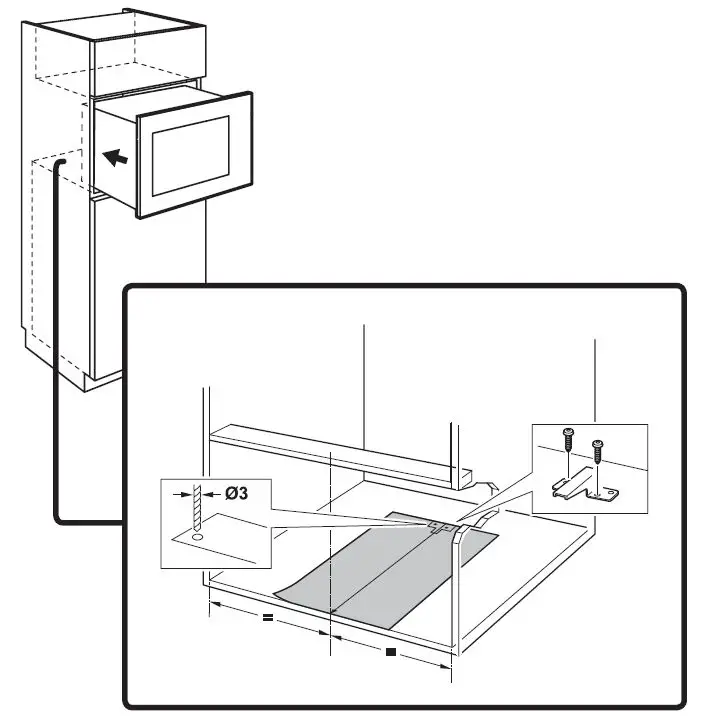 Ø3

=

=