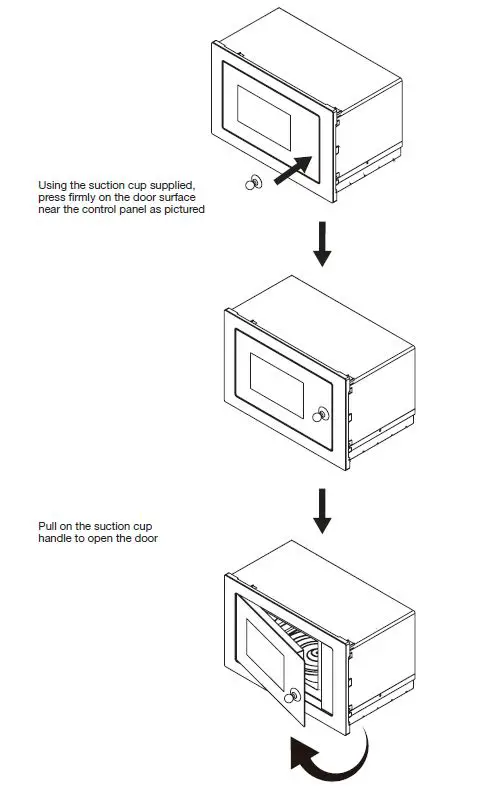 Using the suction cup supplied, press firmly on the door surface near the control panel as pictured

Pull on the suction cup handle to open the door