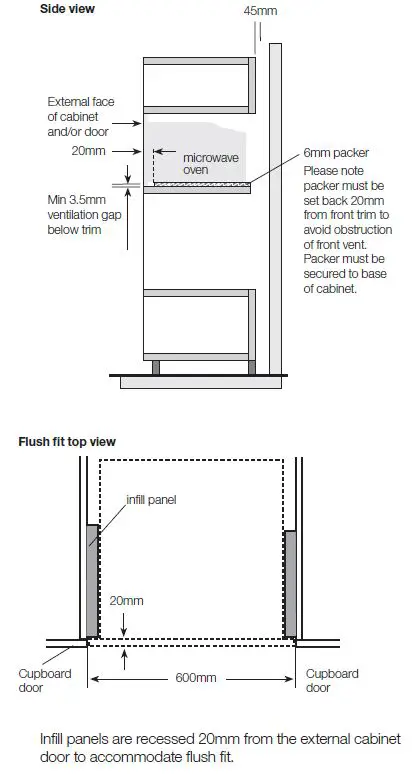 Side view

45mm

External face of cabinet and/or door

20mm

microwave oven

Min 3.5mm ventilation gap below trim

6mm packer
Please note packer must be set back 20mm from front trim to avoid obstruction of front vent. Packer must be secured to base of cabinet.

Flush fit top view

infill panel

20mm

Cupboard door

600mm

Cupboard door

Infill panels are recessed 20mm from the external cabinet door to accommodate flush fit.