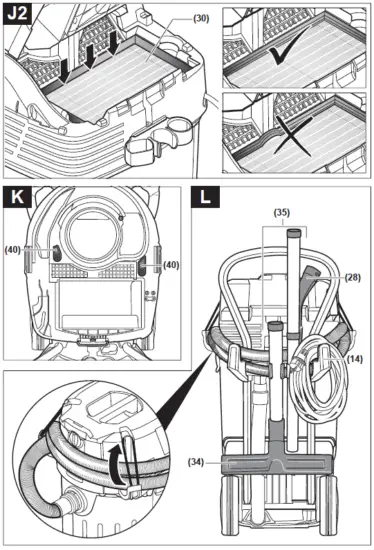 J2

(30)

K

(40)

(40)

L

(35)

(28)

(14)

(34)