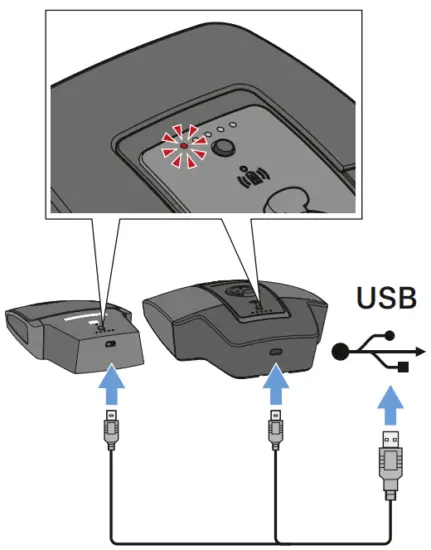 USB