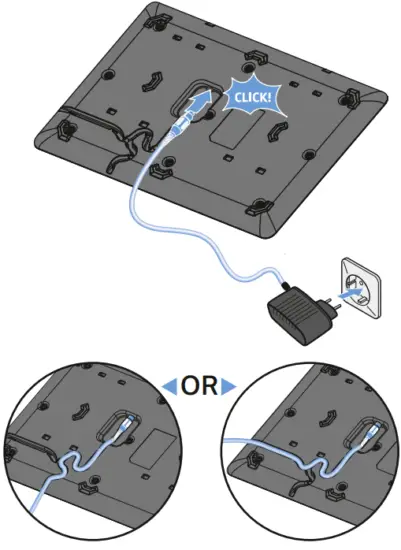 CLICK!

OR