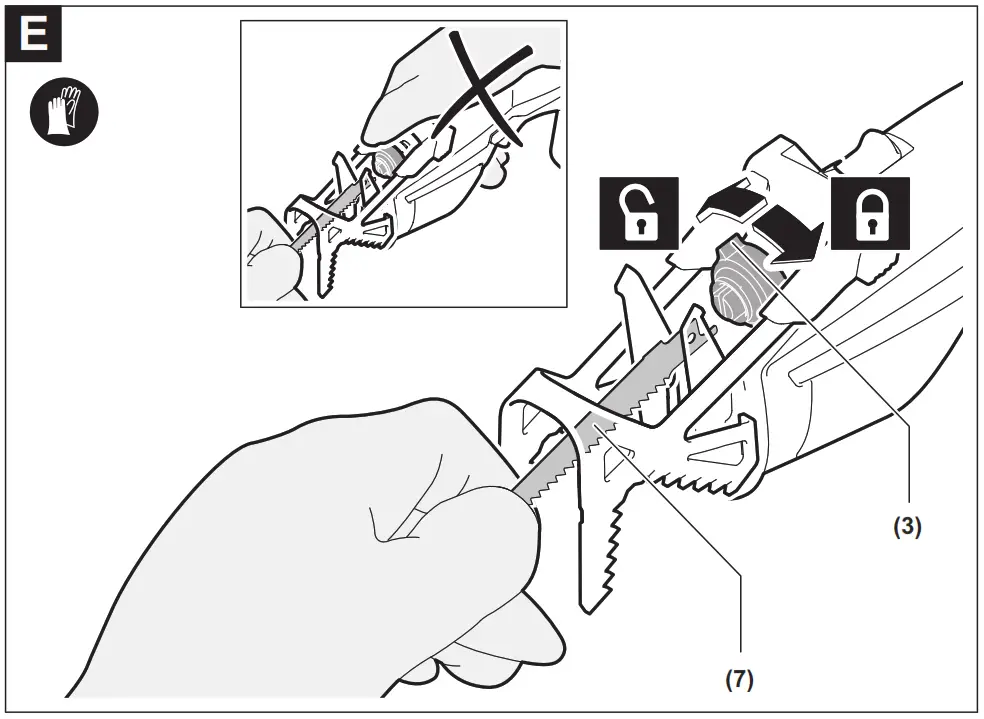 E

(3)

(7)