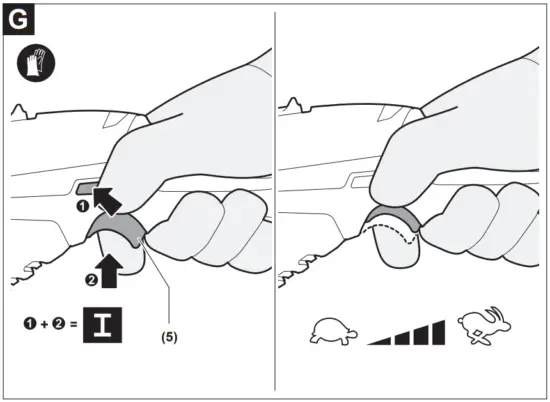 G

❶

❷

❶ + ❷ = I

(5)