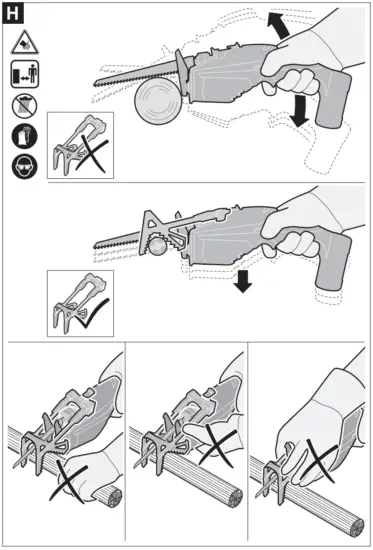 H