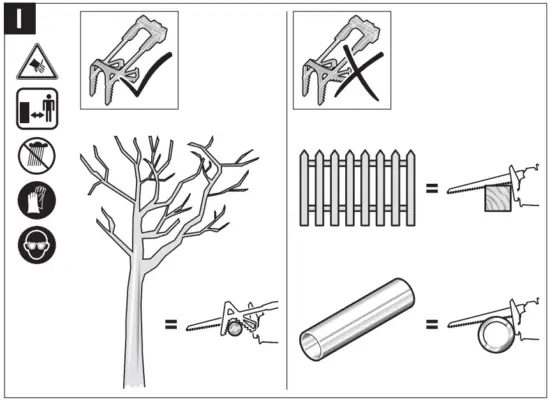 I

=

=

=