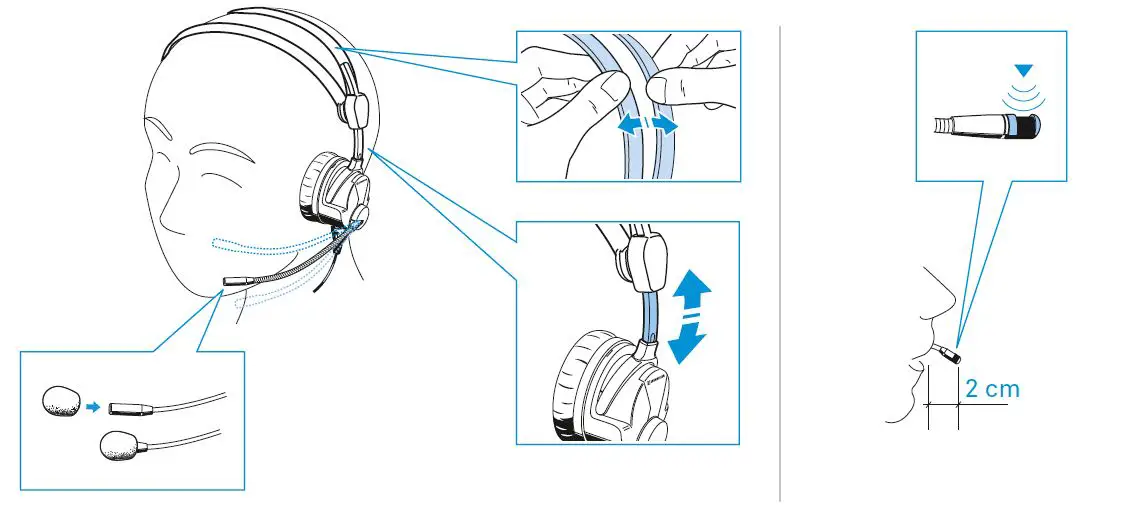 2 cm