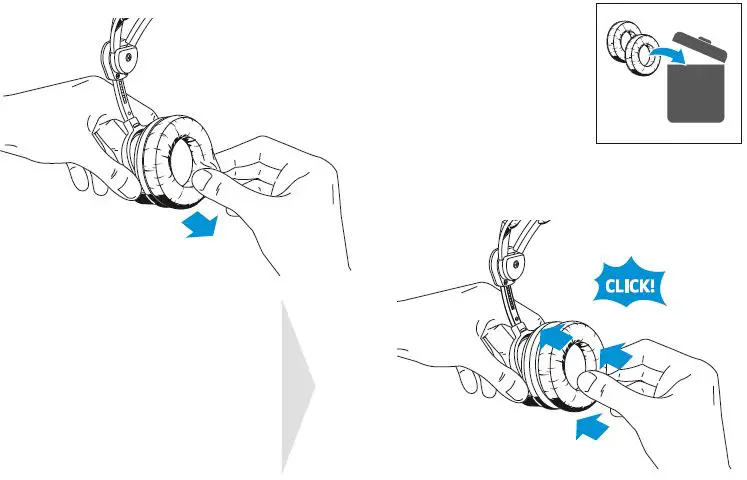 CLICK!