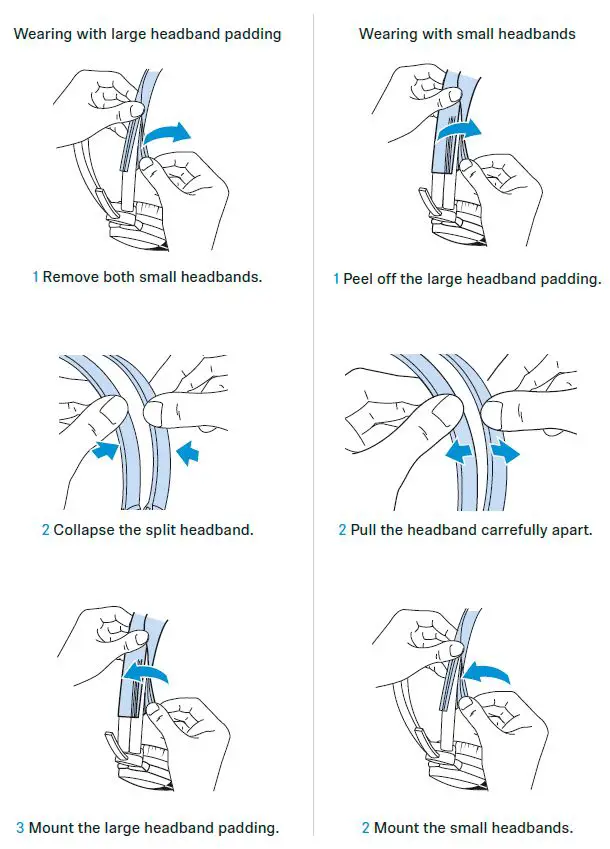 Wearing with large headband padding

1 Remove both small headbands.

2 Collapse the split headband.

3 Mount the large headband padding.

Wearing with small headbands

1 Peel off the large headband padding.

2 Pull the headband carrefully apart.

2 Mount the small headbands.