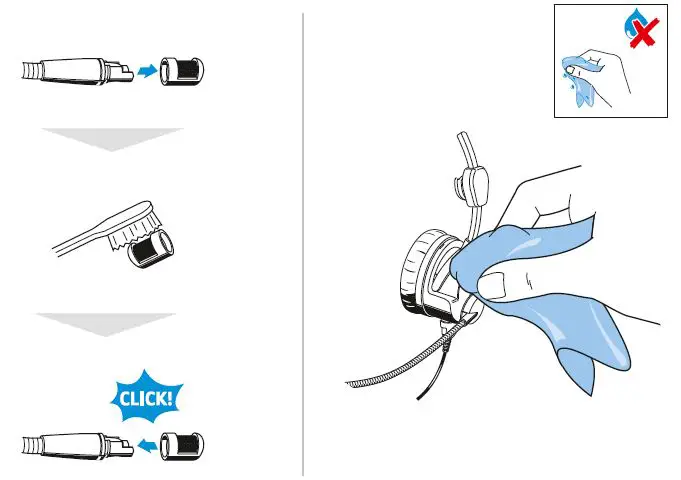 CLICK!