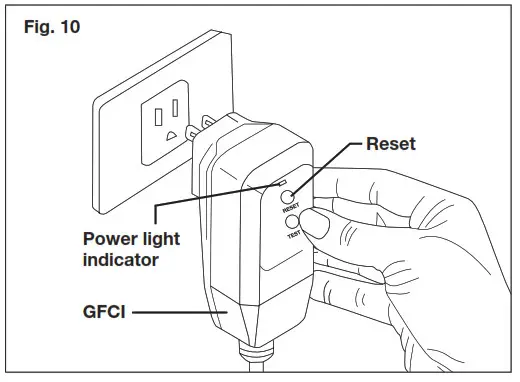 Fig. 10

Reset

RESET

TEST

Power light indicator

GFCI