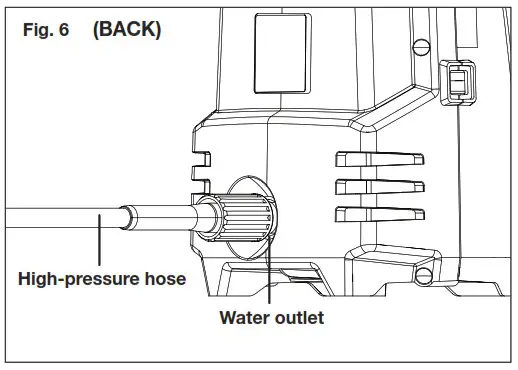 Fig. 6 (BACK)

High-pressure hose

Water outlet