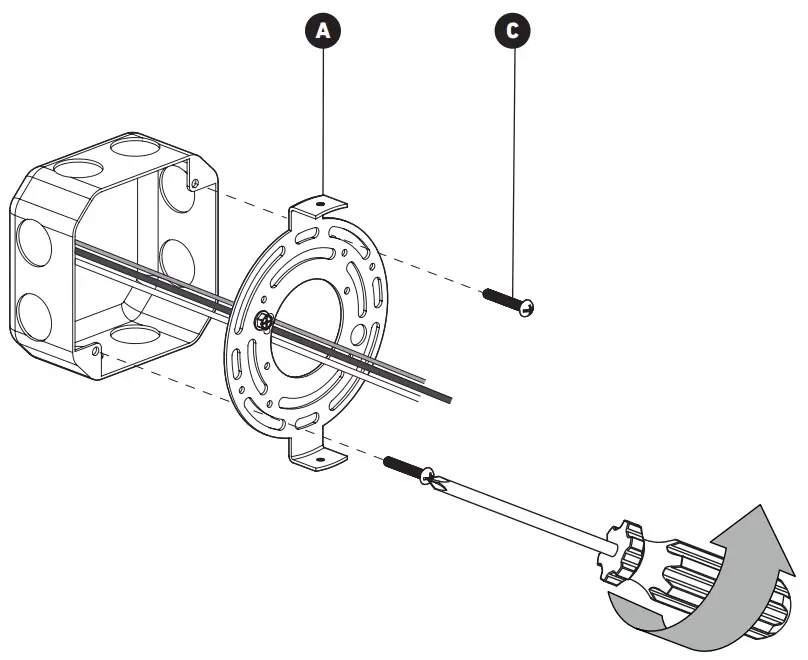 A
C