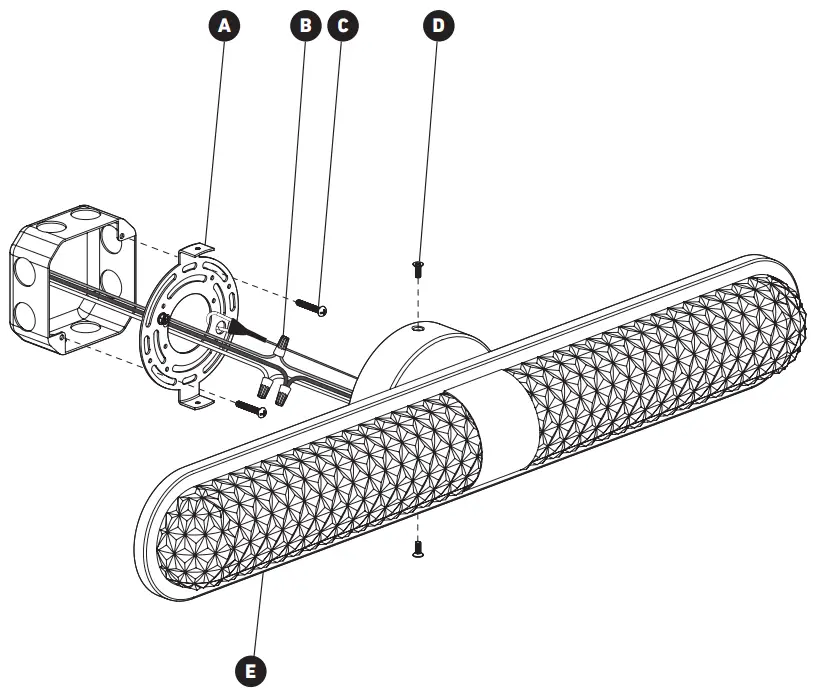 A
B
C
D
E