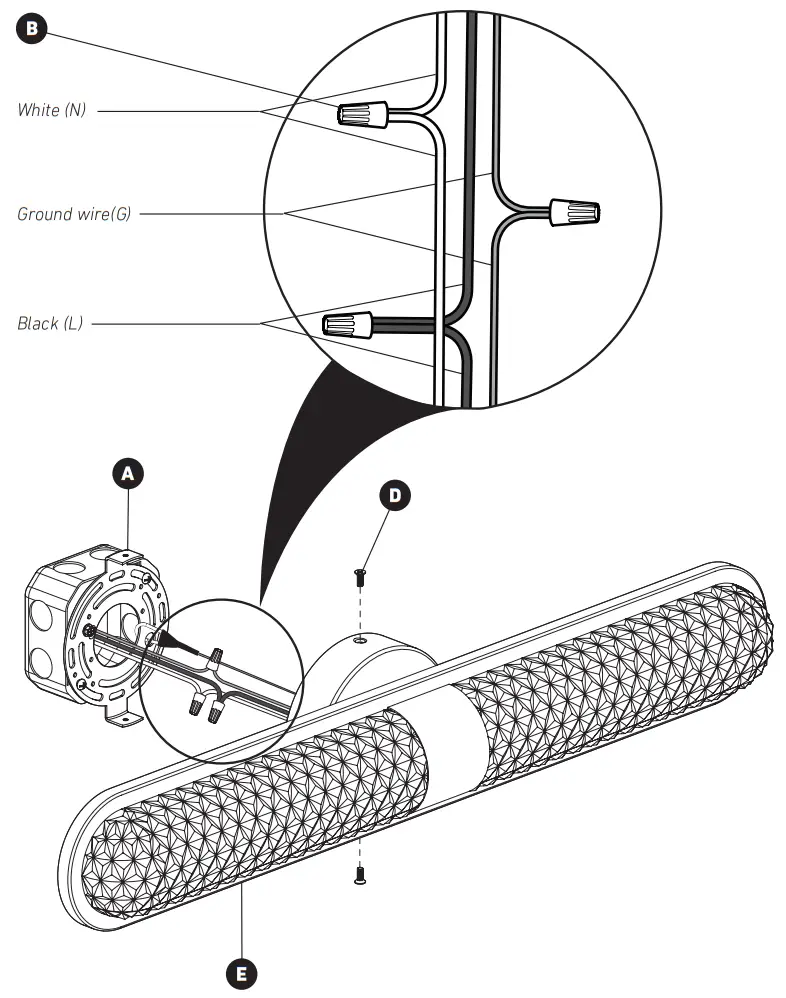 B

White (N)

Ground wire(G)

Black (L)

A

D

E