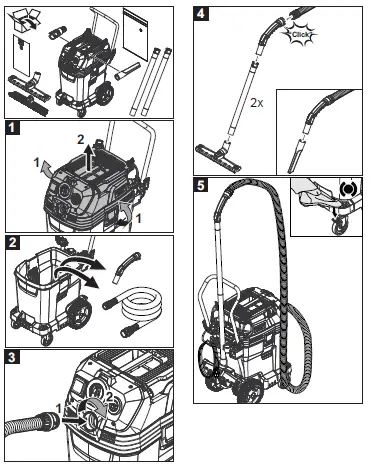 1

2

1

1

2

3

1

2

4

Click

2x

5