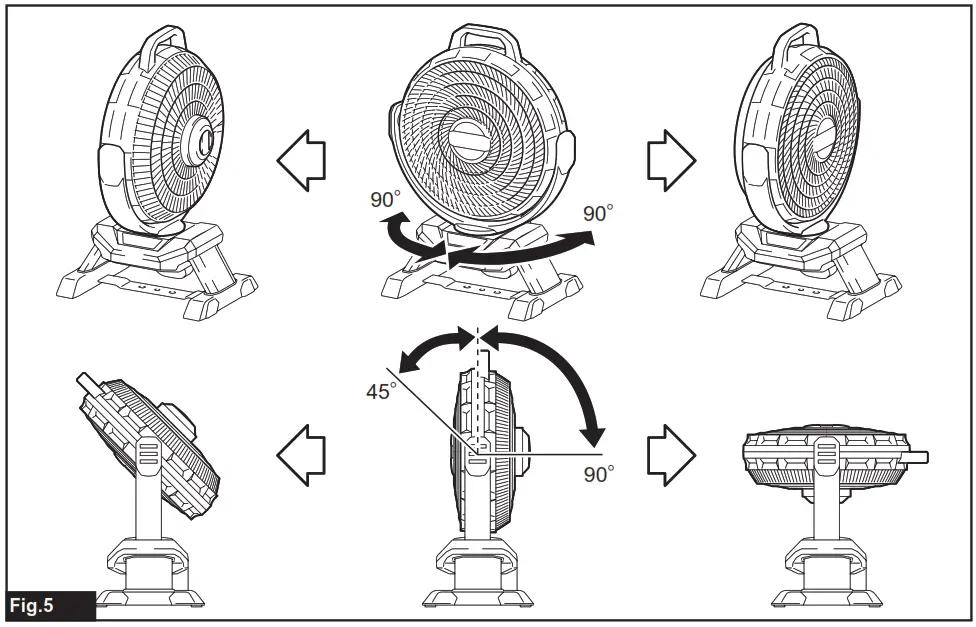 90°
90°
45°
90°
Fig.5