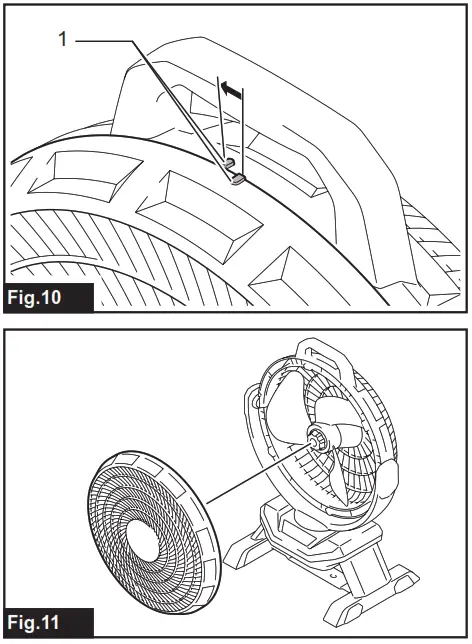 1

Fig.10

Fig.11