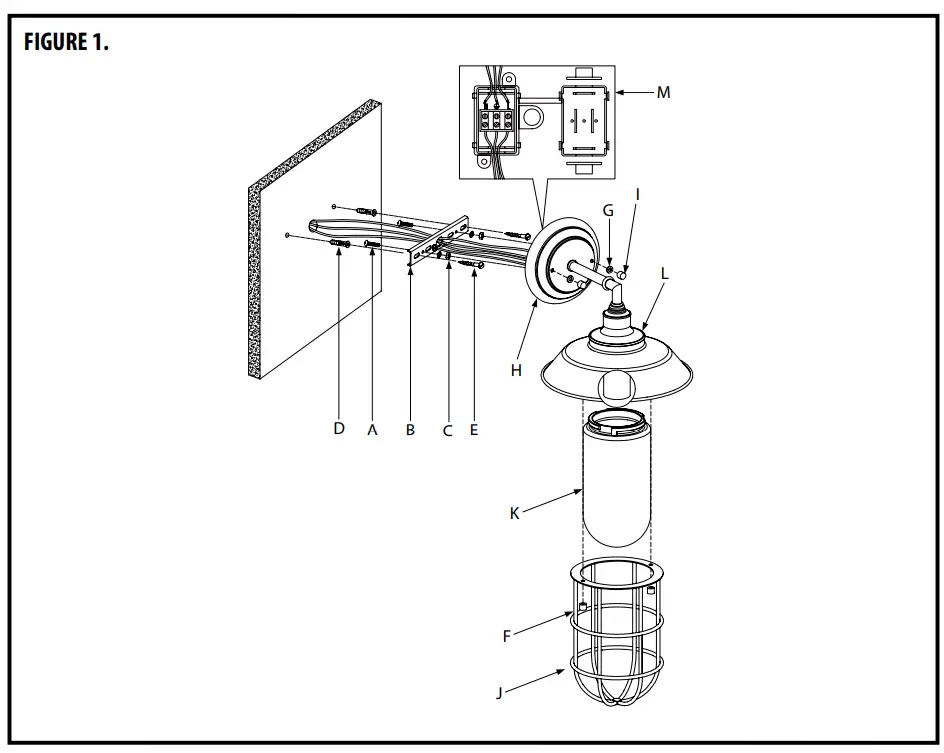 FIGURE 1.

M

G

I

L

H

D A B C E

K

F

J