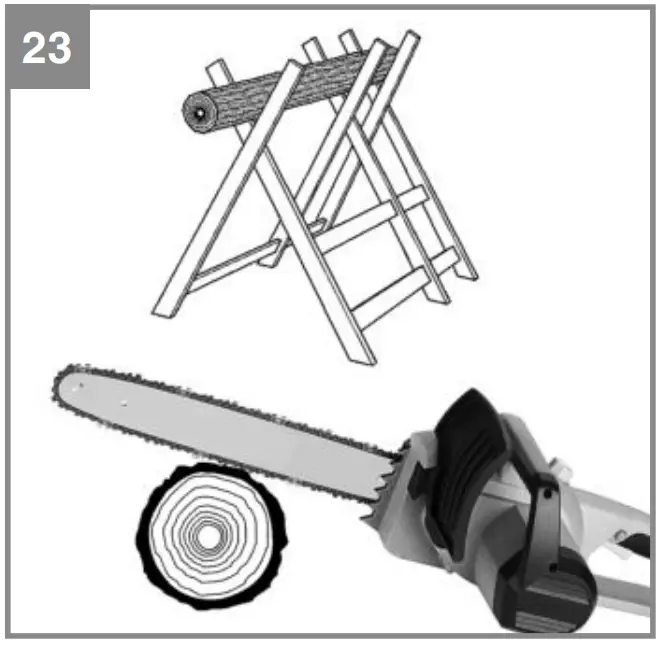 23