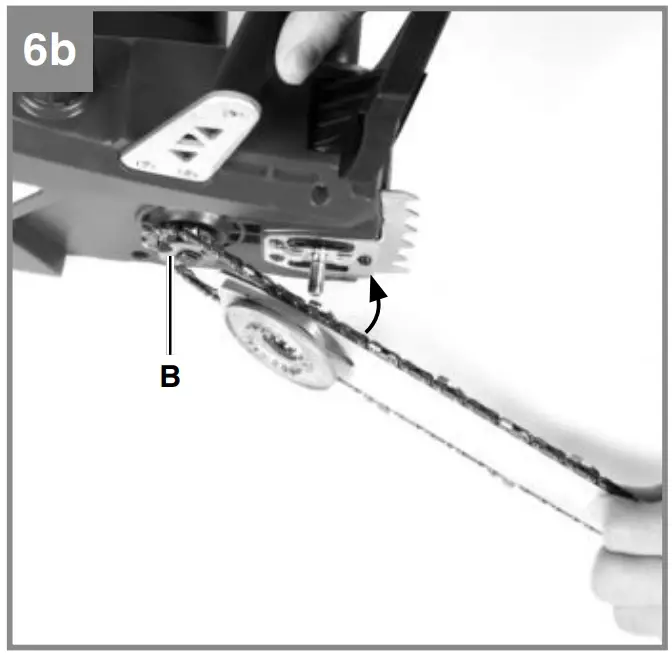 6b

B