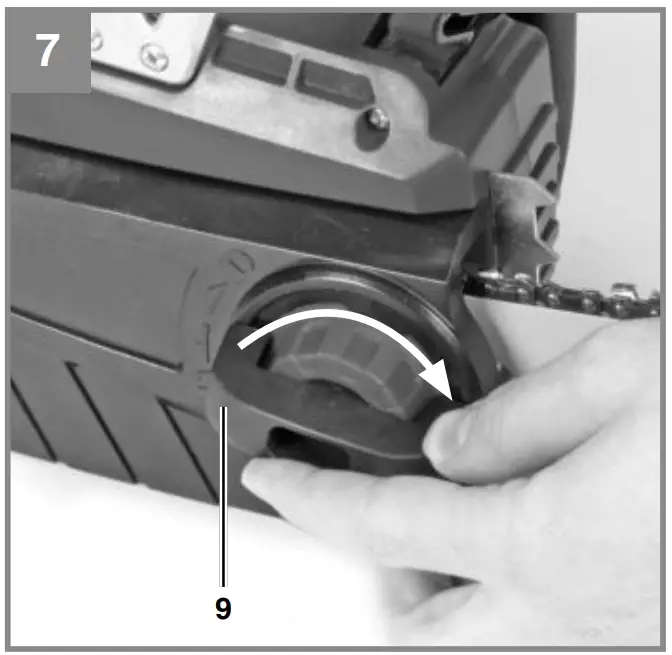 7

9