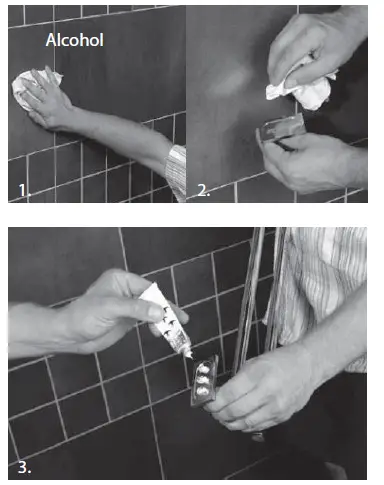 Alcohol

1.

2.

3.