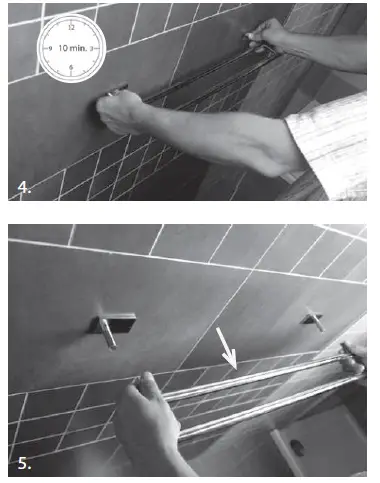 12
9
10 min.
3
6
4.

5.