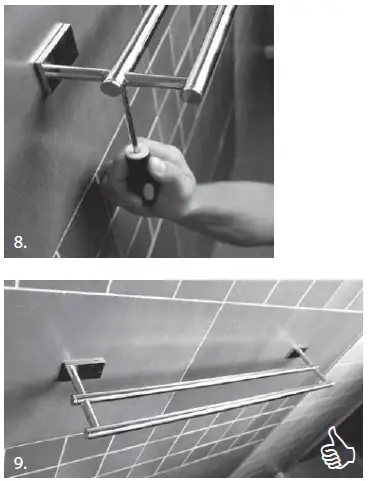 8.

9.