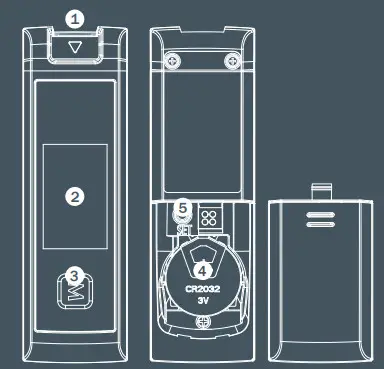 1
2
3
M
5
SET
4
CR2032
3V