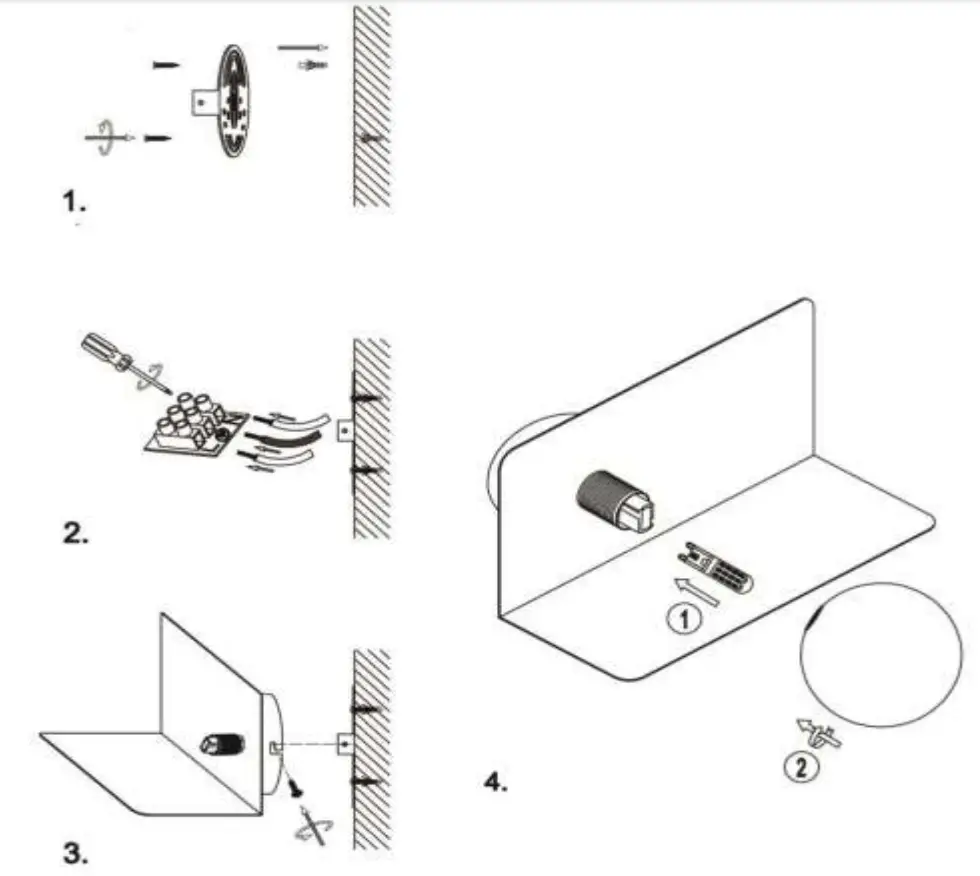 1.

2.

3.

4.

1

2