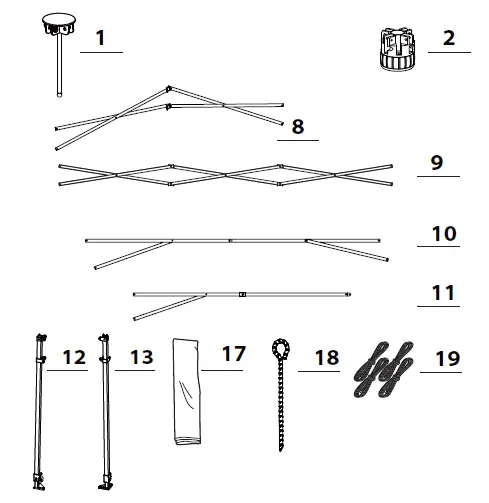 1
2
8
9
10
11
12
13
17
18
19