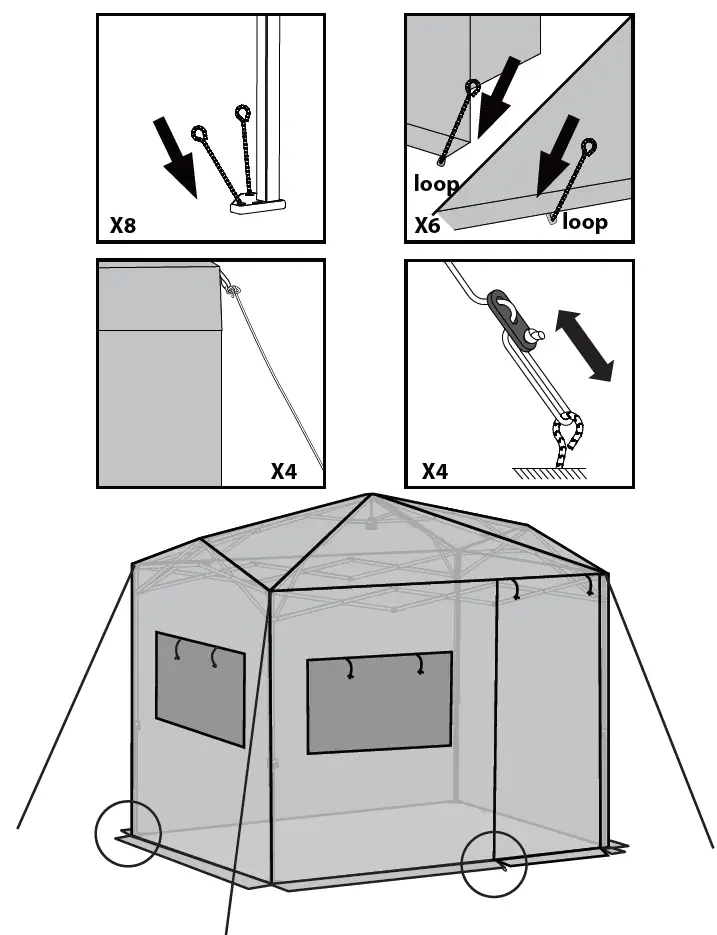 X8

loop
X6
loop

X4

X4