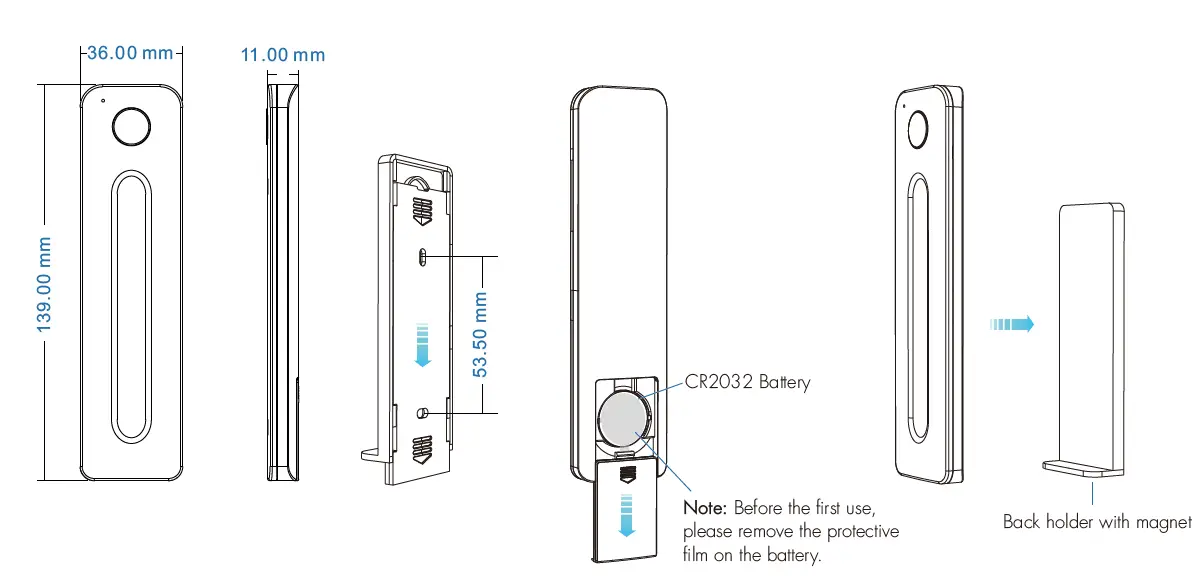 36.00 mm

11.00 mm

139.00 mm

53.50 mm

CR2032 Battery

Note: Before the first use, please remove the protective film on the battery.

Back holder with magnet