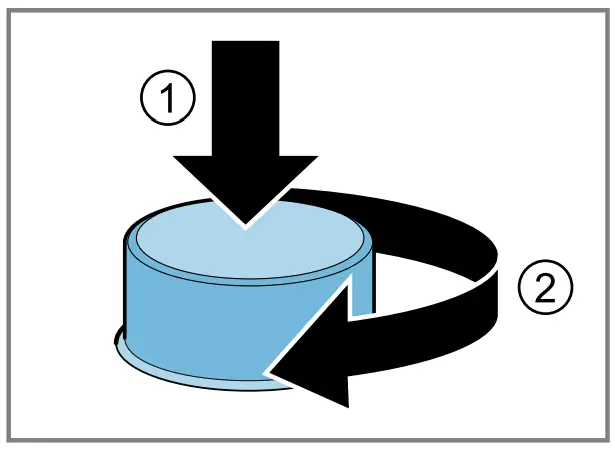 1

2