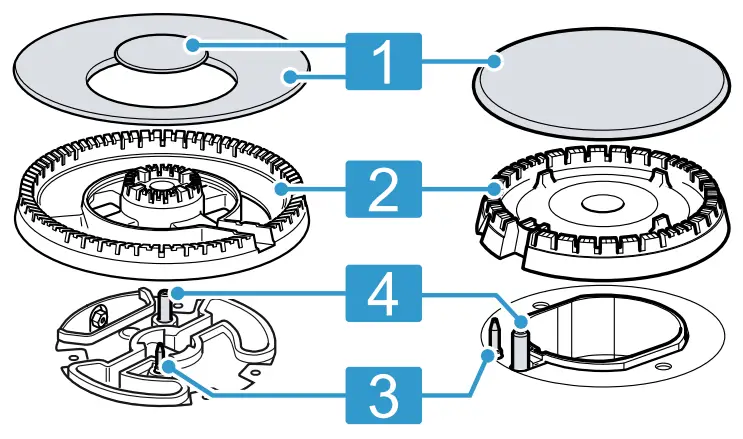 1
2
4
3