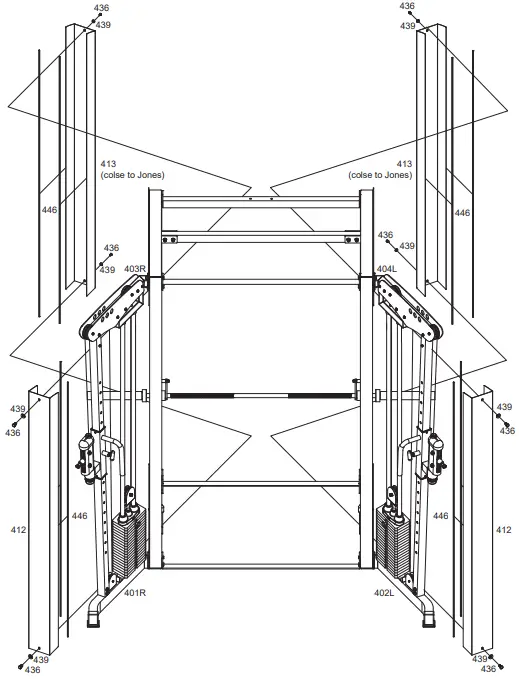 436
439
436
439
413
(colse to Jones)
413
(colse to Jones)
446
446
436
439
436
439
403R
404L
439
436
439
436
446
446
412
412
401R
402L
439
436
439
436