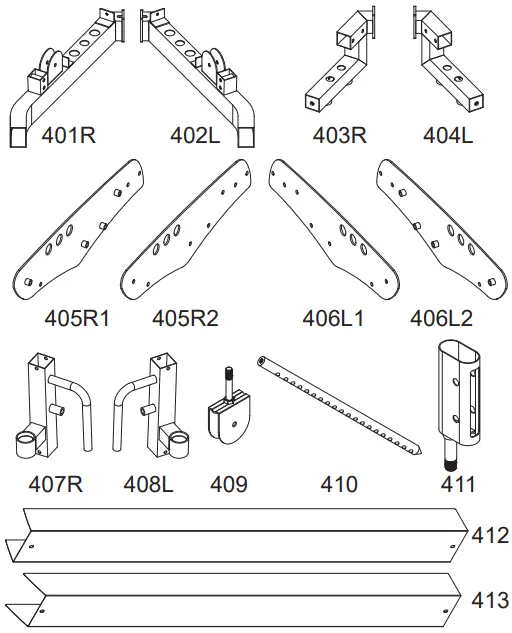 401R 402L 403R 404L

405R1 405R2 406L1 406L2

407R 408L 409 410 411

412

413