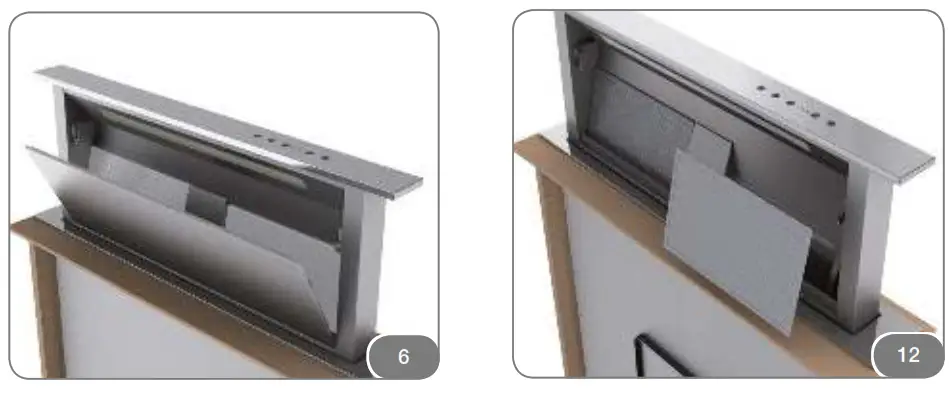 6

12