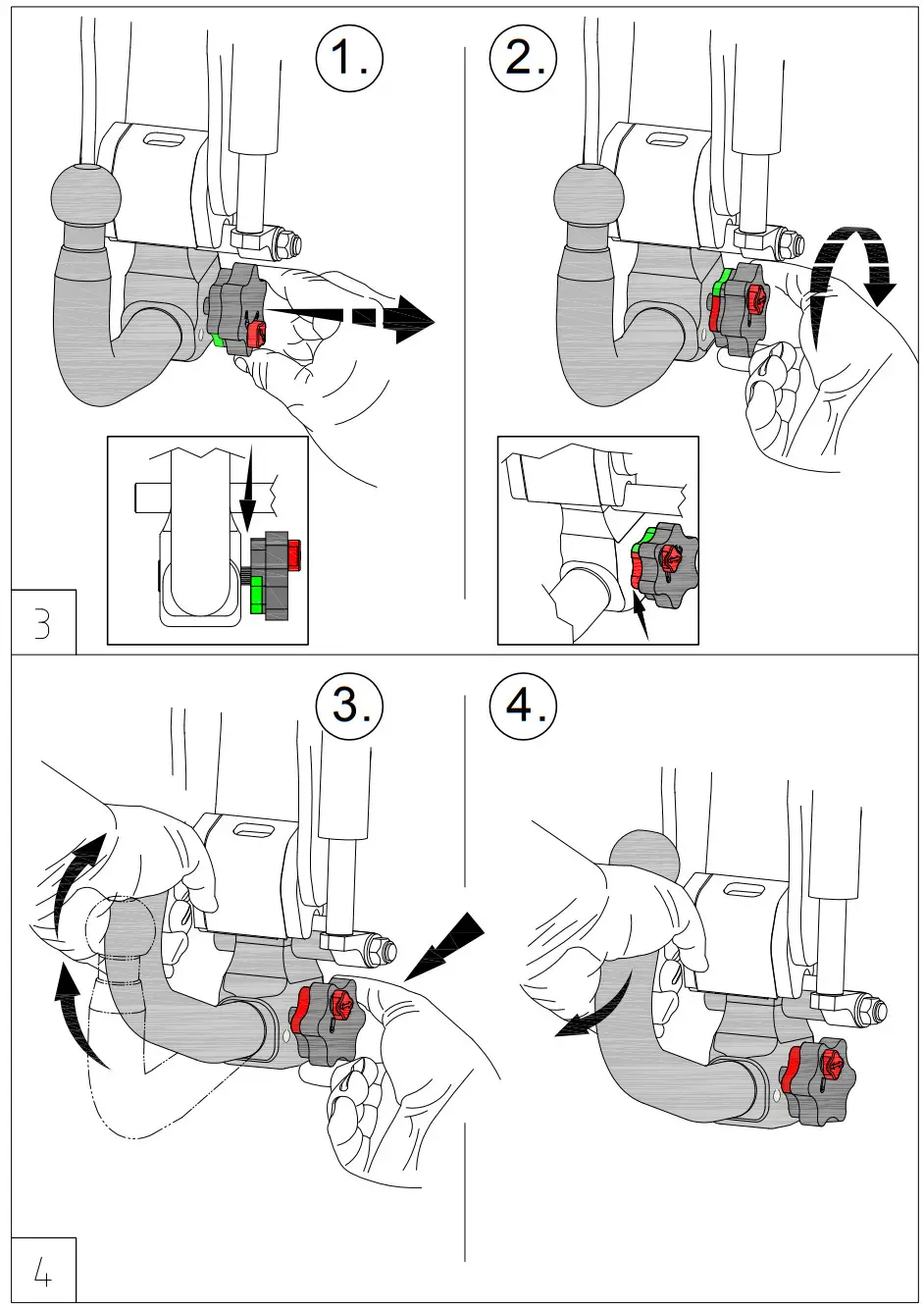 1.

2.

3

3.

4.

4