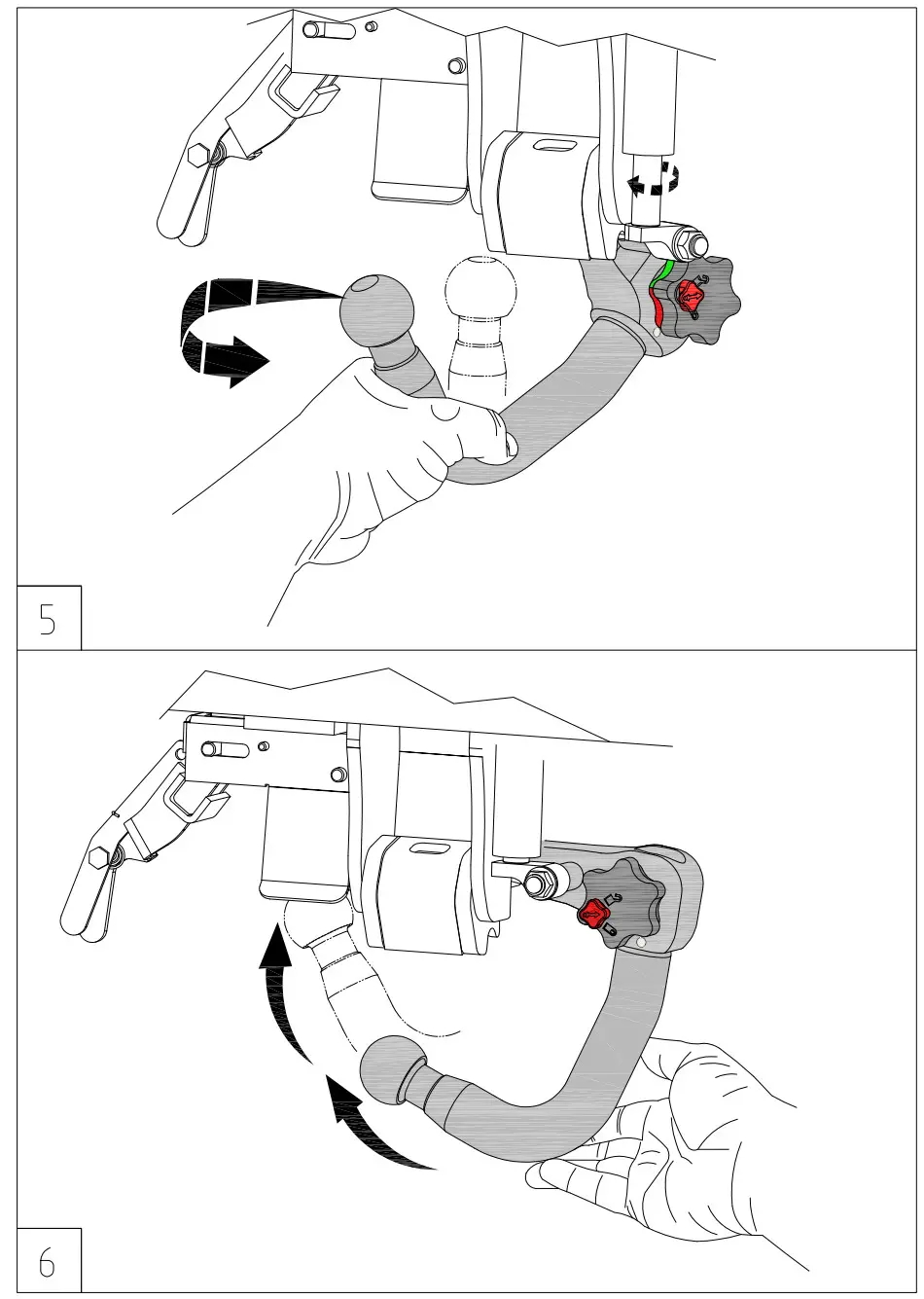 5

6